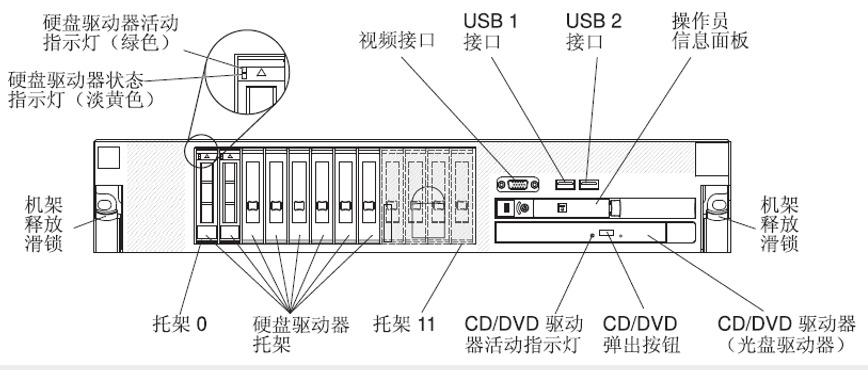 硬盘驱动器活动指示灯（绿色）

硬盘驱动器状态指示灯（淡黄色）

视频接口

USB 1 接口

USB 2 接口

操作员信息面板

机架释放滑锁

机架释放滑锁

托架 0

硬盘驱动器托架

托架 11

CD/DVD 驱动器活动指示灯

CD/DVD 弹出按钮

CD/DVD 驱动器（光盘驱动器）